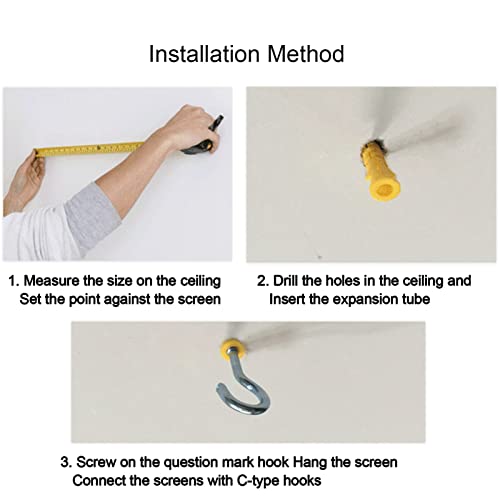 Installation Method

1. Measure the size on the ceiling
Set the point against the screen

2. Drill the holes in the ceiling and
Insert the expansion tube

3. Screw on the question mark hook Hang the screen
Connect the screens with C-type hooks